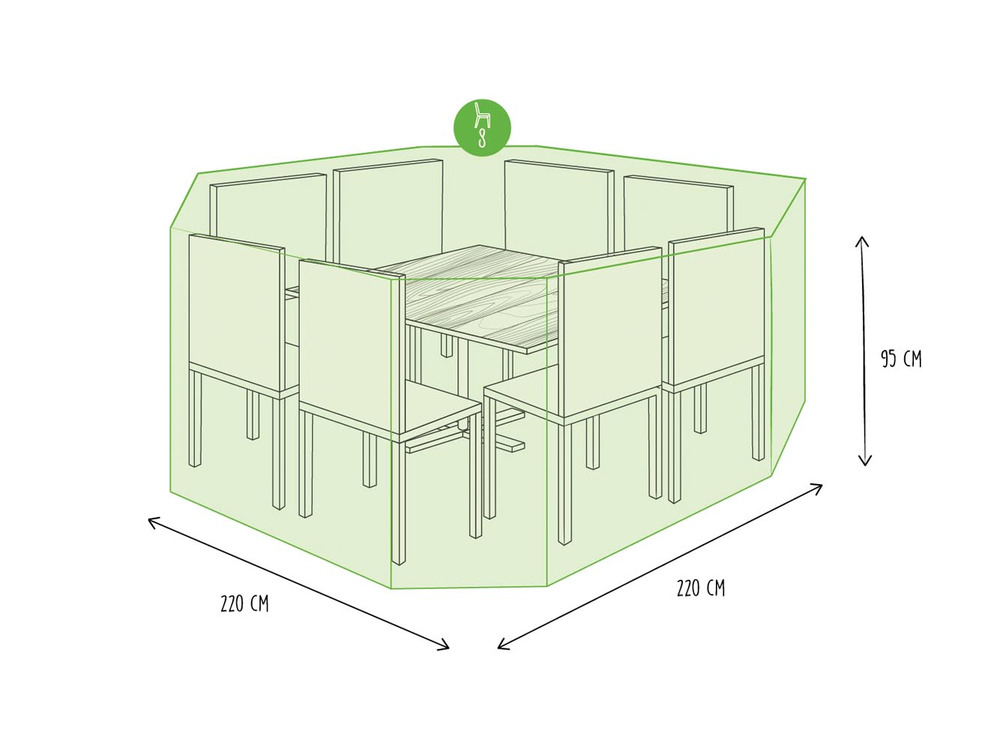 8

95 CM

220 CM

220 CM