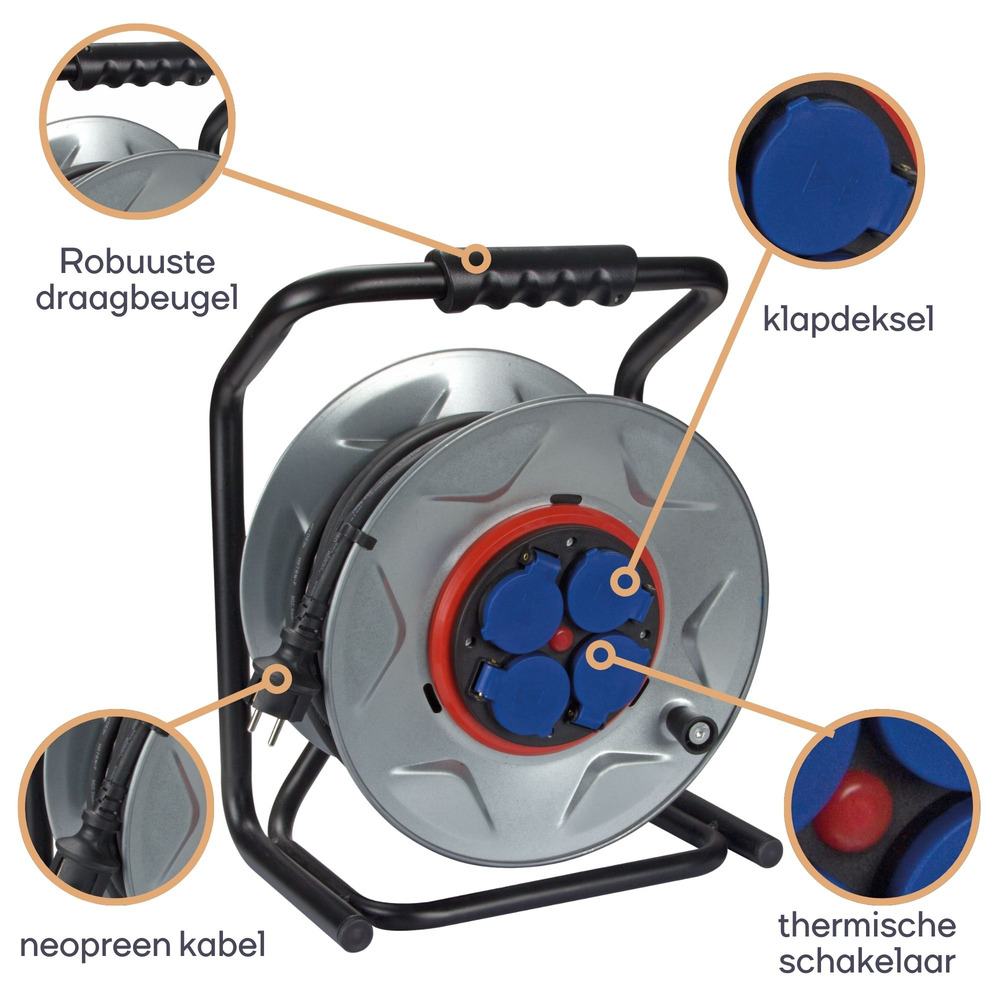 Robuuste draagbeugel

klapdeksel

neopreen kabel

thermische schakelaar