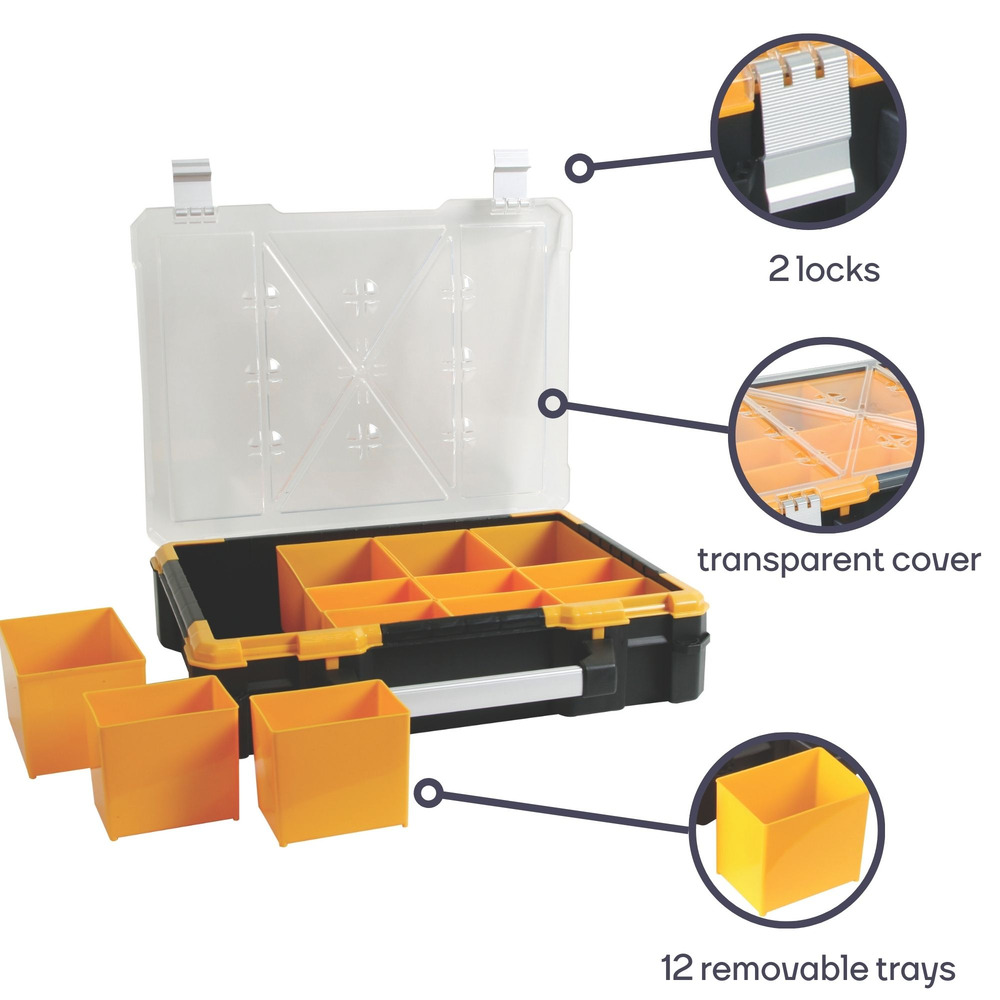 2 locks

transparent cover

12 removable trays