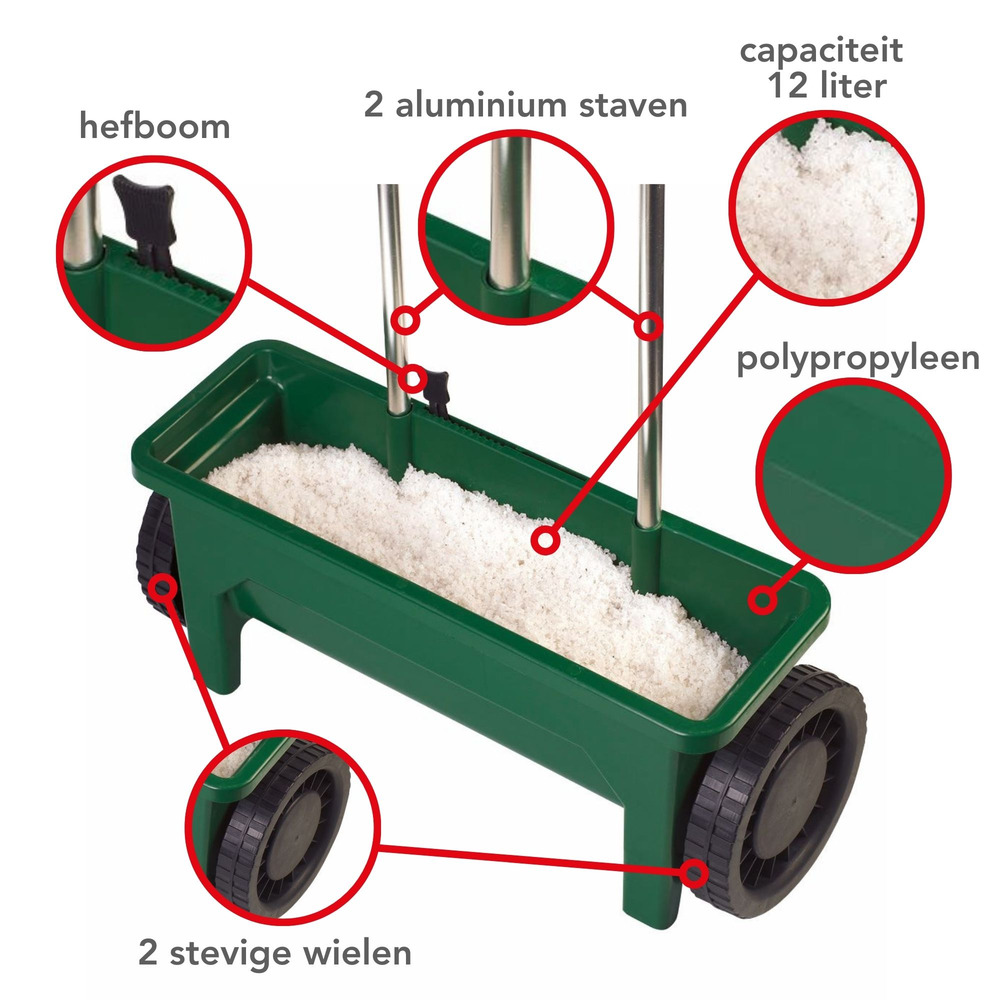 hefboom

2 aluminium staven

capaciteit
12 liter

polypropyleen

2 stevige wielen