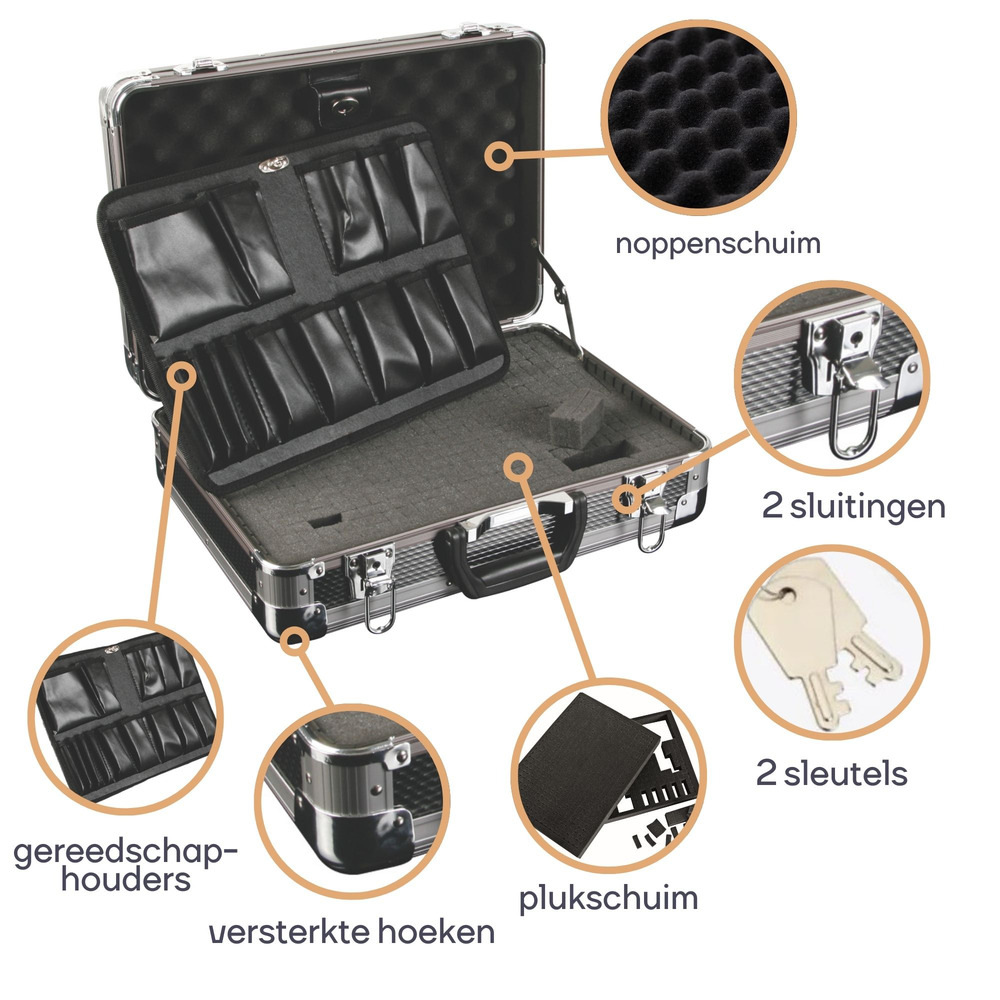 noppenschuim

2 sluitingen

2 sleutels

gereedschap-houders

versterkte hoeken

plukschuim