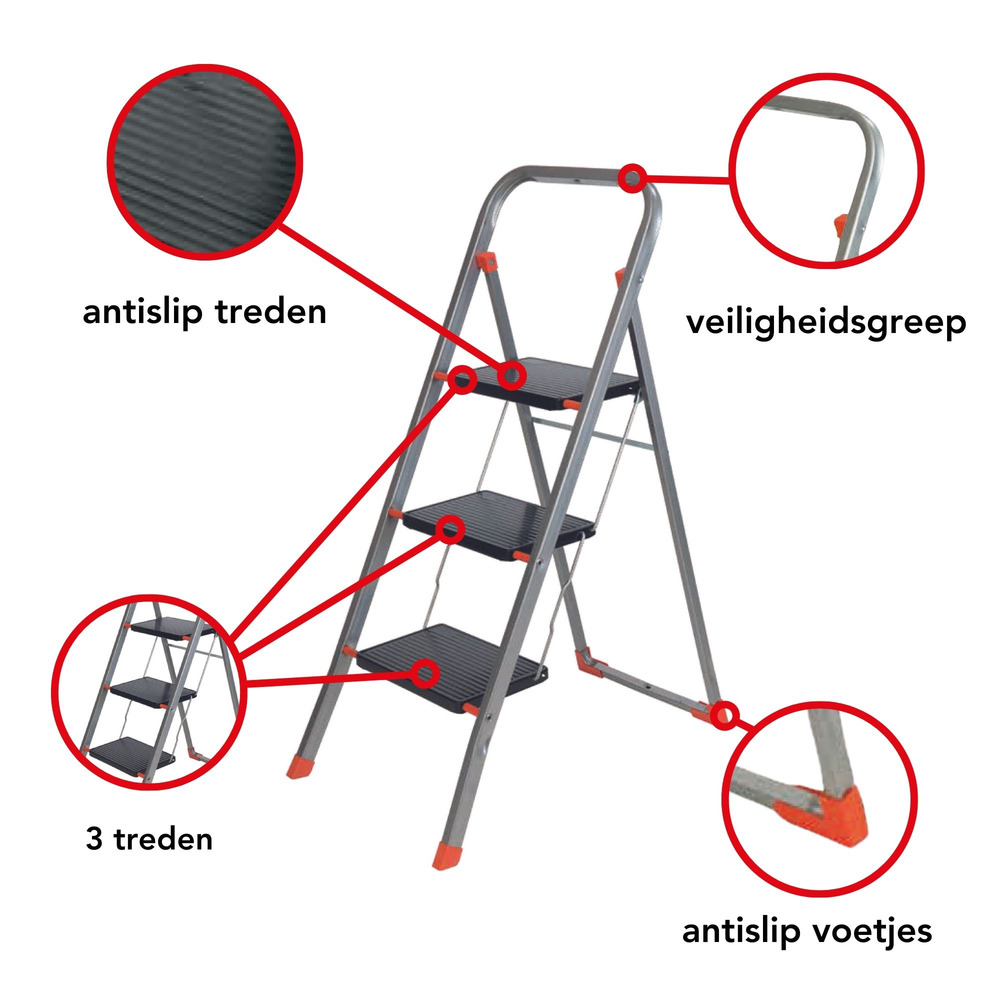 antislip treden

veiligheidsgreep

3 treden

antislip voetjes