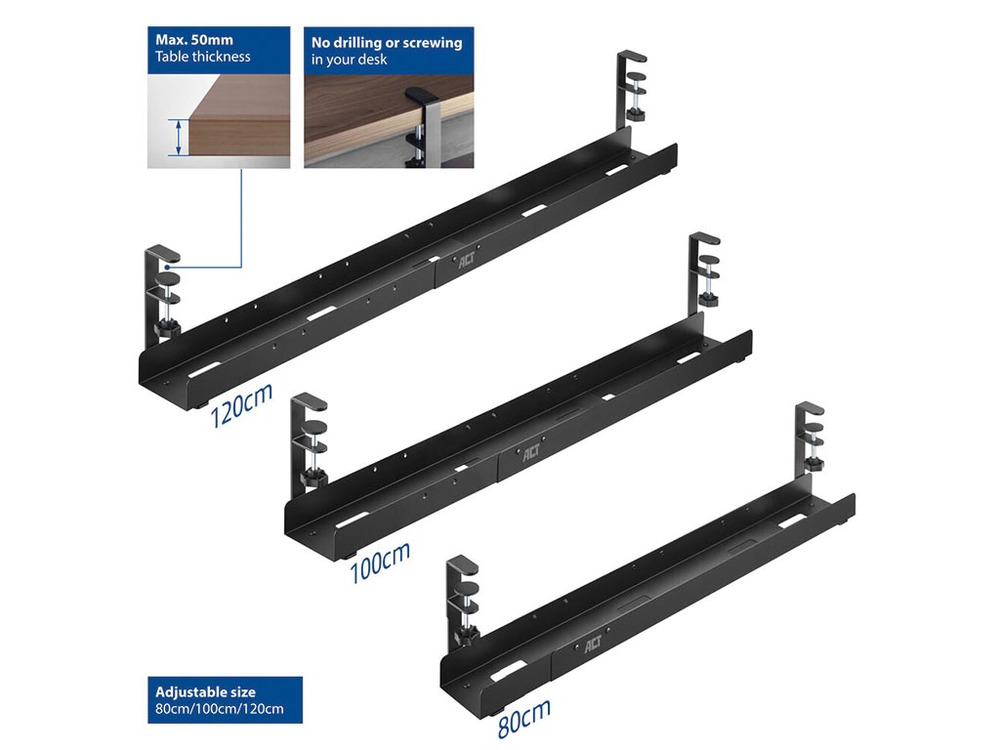 Max. 50mm
Table thickness

No drilling or screwing
in your desk

ACT

120cm

ACT

100cm

ACT

80cm

Adjustable size
80cm/100cm/120cm