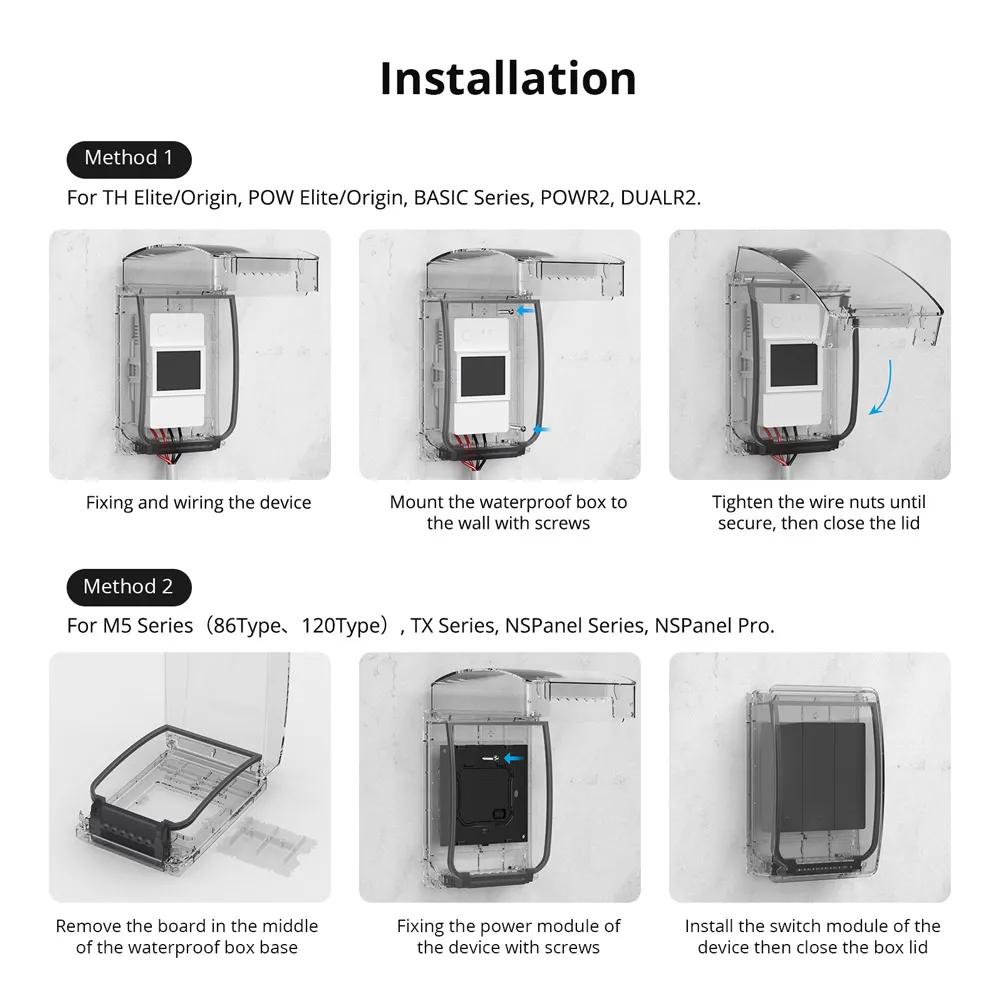 Installation

Method 1

For TH Elite/Origin, POW Elite/Origin, BASIC Series, POWR2, DUALR2.

Fixing and wiring the device

Mount the waterproof box to the wall with screws

Tighten the wire nuts until secure, then close the lid

Method 2

For M5 Series（86Type、120Type）, TX Series, NSPanel Series, NSPanel Pro.

Remove the board in the middle of the waterproof box base

Fixing the power module of the device with screws

Install the switch module of the device then close the box lid