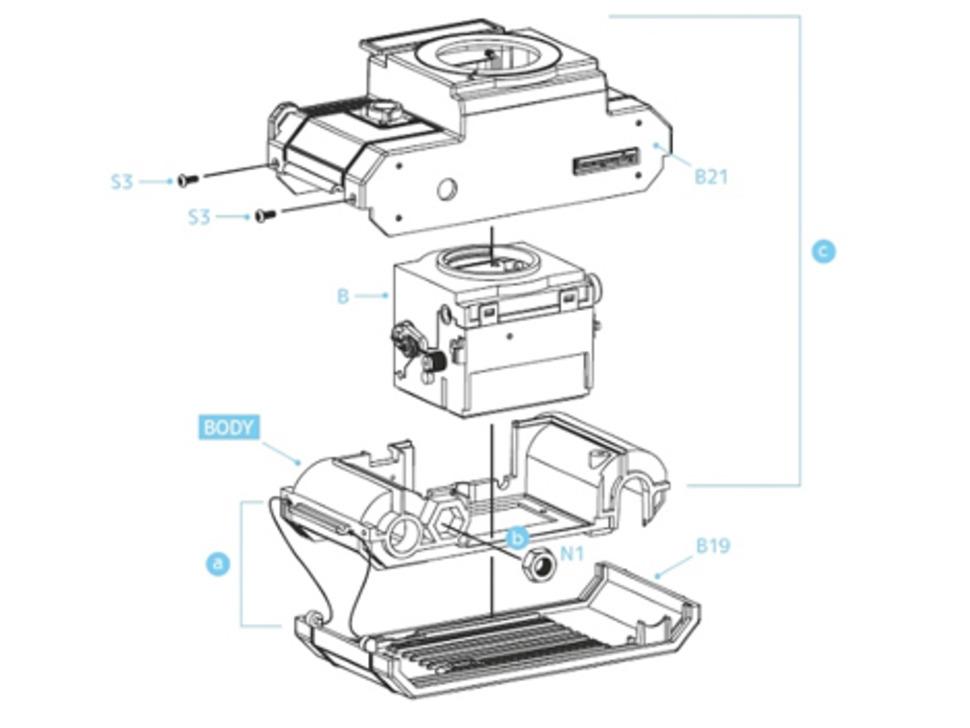 S3
S3
B21
c
B
BODY
a
b
N1
B19