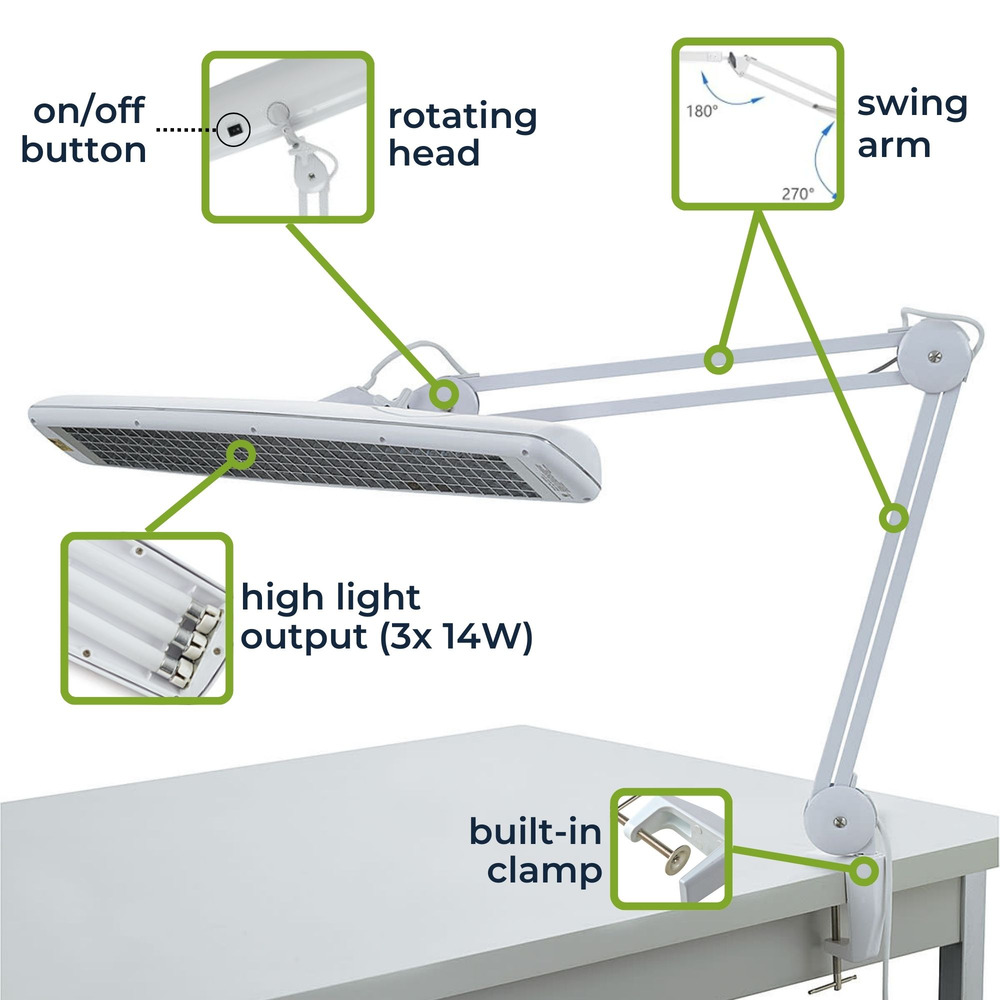 on/off button

rotating head

180°

270°

swing arm

high light output (3x 14W)

built-in clamp